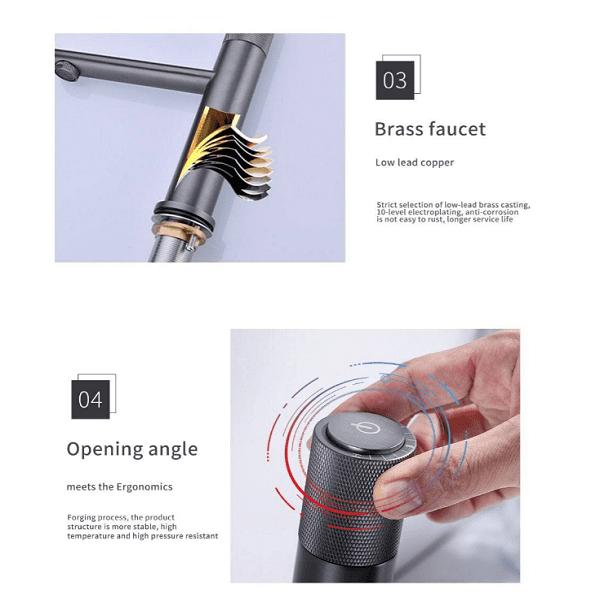 03

Brass faucet

Low lead copper

Strict selection of low-lead brass casting, 10-level electroplating, anti-corrosion is not easy to rust, longer service life

04

Opening angle

meets the Ergonomics

Forging process, the product structure is more stable, high temperature and high pressure resistant