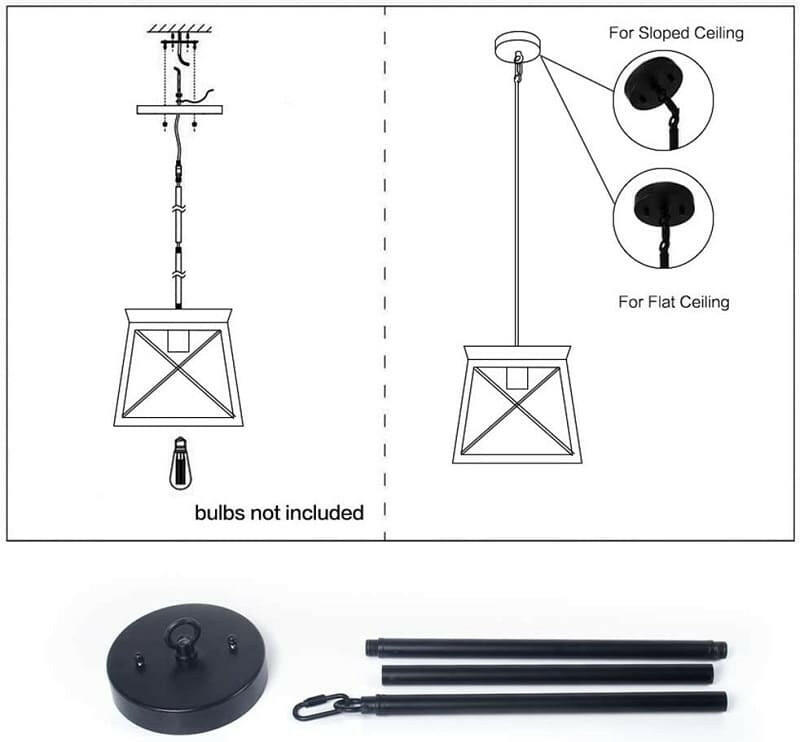 bulbs not included

For Sloped Ceiling

For Flat Ceiling