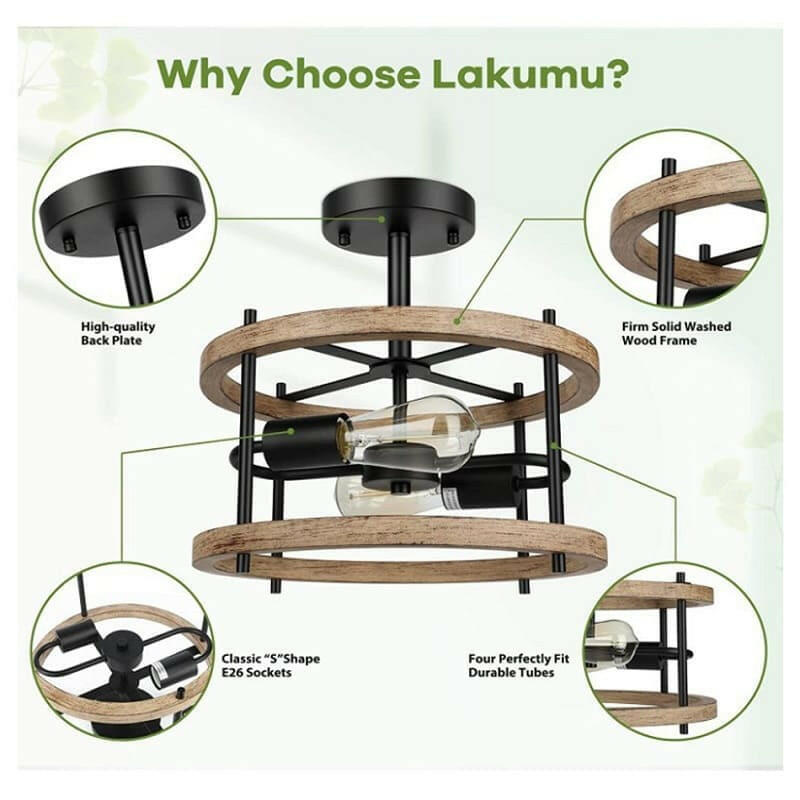 Why Choose Lakumu?

High-quality Back Plate

Firm Solid Washed Wood Frame

Classic "S"Shape E26 Sockets

Four Perfectly Fit Durable Tubes